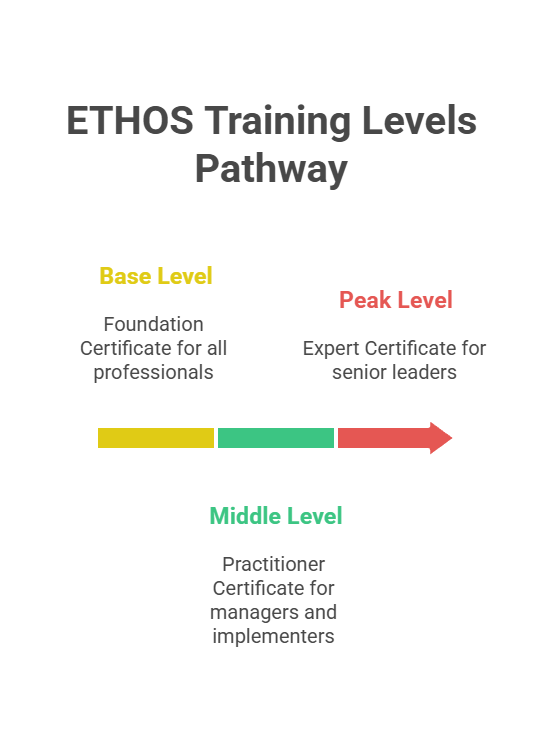 ETHOS Training Levels Pathway

Base Level

Foundation Certificate for all professionals

Peak Level

Expert Certificate for senior leaders

Middle Level

Practitioner Certificate for managers and implementers